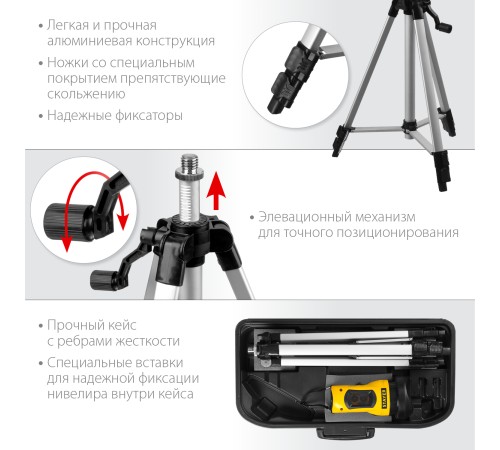 • Легкая и прочная алюминиевая конструкция

• Ножки со специальным покрытием препятствующие скольжению

• Надежные фиксаторы

• Элевационный механизм для точного позиционирования

• Прочный кейс с ребрами жесткости

• Специальные вставки для надежной фиксации нивелира внутри кейса

STAYER