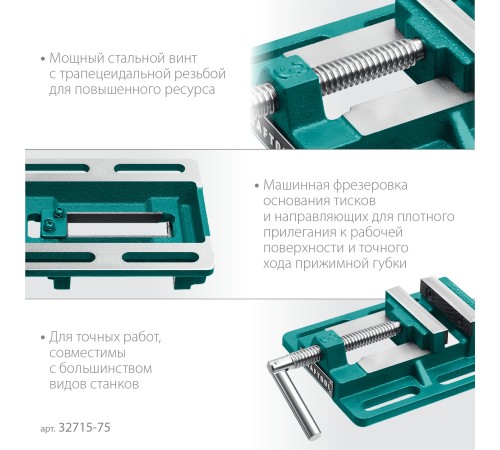 • Мощный стальной винт с трапецеидальной резьбой для повышенного ресурса

• Машинная фрезеровка основания тисков и направляющих для плотного прилегания к рабочей поверхности и точного хода прижимной губки

• Для точных работ, совместимы с большинством видов станков

арт. 32715-75