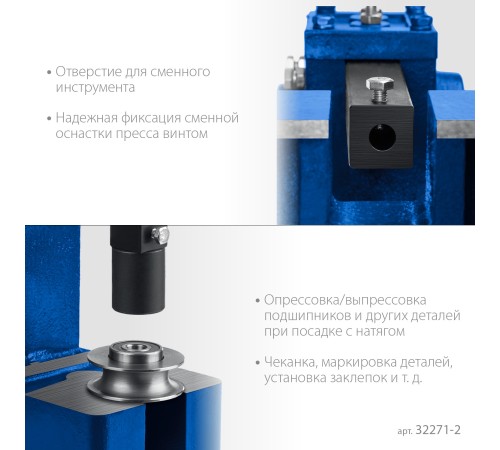 • Отверстие для сменного инструмента

• Надежная фиксация сменной оснастки пресса винтом

• Опрессовка/выпрессовка подшипников и других деталей при посадке с натягом

• Чеканка, маркировка деталей, установка заклепок и т. д.

арт. 32271-2