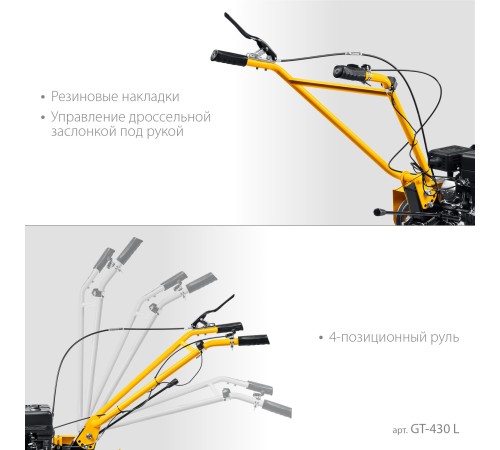 • Резиновые накладки
• Управление дроссельной заслонкой под рукой

• 4-позиционный руль

арт. GT-430 L