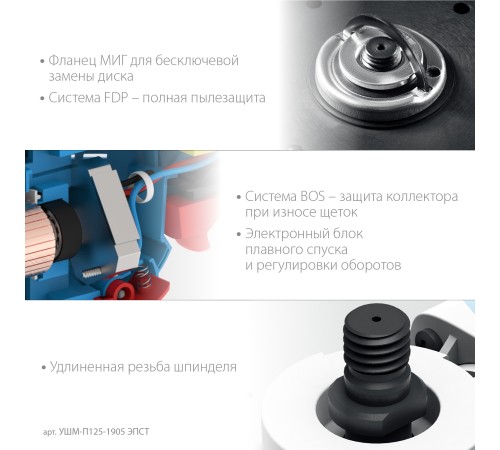 • Фланец МИГ для бесключевой замены диска
• Система FDP – полная пылезащита

• Система BOS – защита коллектора при износе щеток
• Электронный блок плавного спуска и регулировки оборотов

• Удлиненная резьба шпинделя

арт. УШМ-П125-1905 ЭПСТ