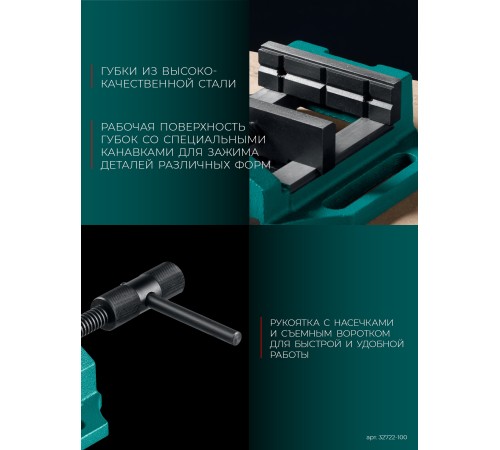 ГУБКИ ИЗ ВЫСОКОКАЧЕСТВЕННОЙ СТАЛИ

РАБОЧАЯ ПОВЕРХНОСТЬ ГУБОК СО СПЕЦИАЛЬНЫМИ КАНАВКАМИ ДЛЯ ЗАЖИМА ДЕТАЛЕЙ РАЗЛИЧНЫХ ФОРМ

РУКОЯТКА С НАСЕЧКАМИ И СЪЕМНЫМ ВОРОТКОМ ДЛЯ БЫСТРОЙ И УДОБНОЙ РАБОТЫ

арт. 32722-100