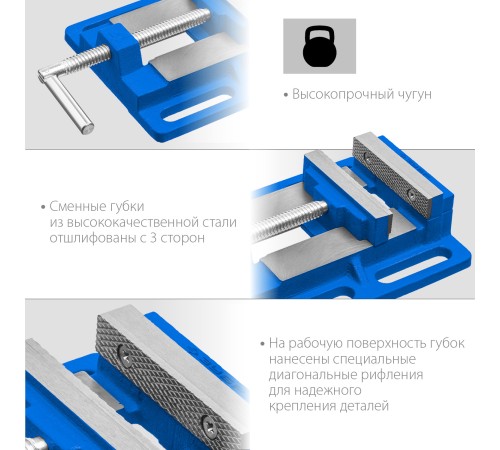 • Высокопрочный чугун

• Сменные губки из высококачественной стали отшлифованы с 3 сторон

• На рабочую поверхность губок нанесены специальные диагональные рифления для надежного крепления деталей