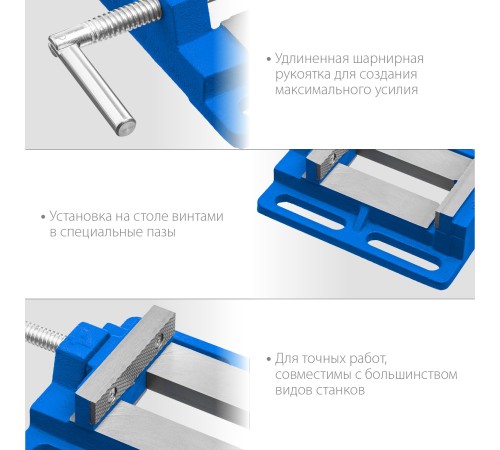 • Удлиненная шарнирная рукоятка для создания максимального усилия

• Установка на столе винтами в специальные пазы

• Для точных работ, совместимы с большинством видов станков