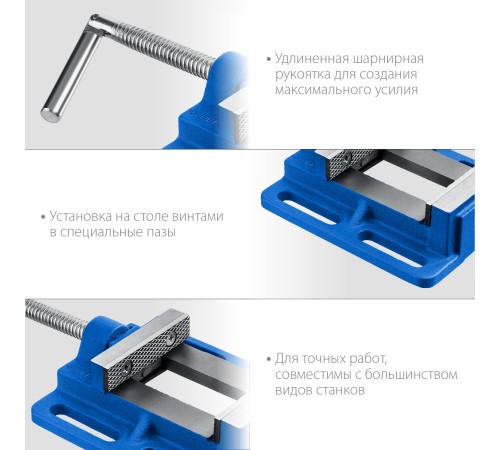 • Удлиненная шарнирная рукоятка для создания максимального усилия

• Установка на столе винтами в специальные пазы

• Для точных работ, совместимы с большинством видов станков