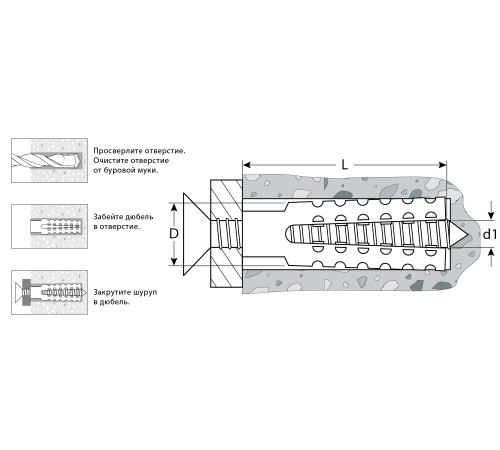 Просверлите отверстие. Очистите отверстие от буровой муки.

Забейте дюбель в отверстие.

Закрутите шуруп в дюбель.

L

D

d1