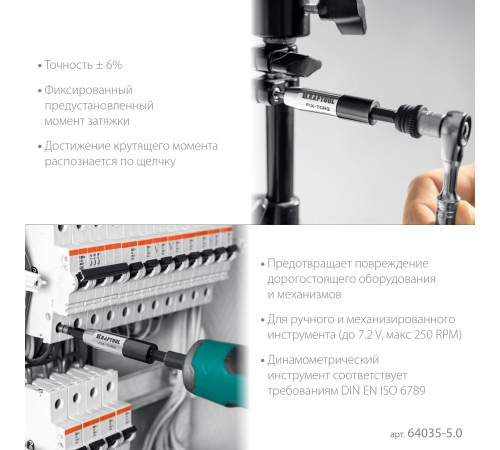 • Точность ± 6%

• Фиксированный предустановленный момент затяжки

• Достижение крутящего момента распознается по щелчку

KRAFTOOL
FIX-TORQ

KRAFTOOL

• Предотвращает повреждение дорогостоящего оборудования и механизмов

• Для ручного и механизированного инструмента (до 7.2 V, макс 250 RPM)

• Динамометрический инструмент соответствует требованиям DIN EN ISO 6789

арт. 64035-5.0