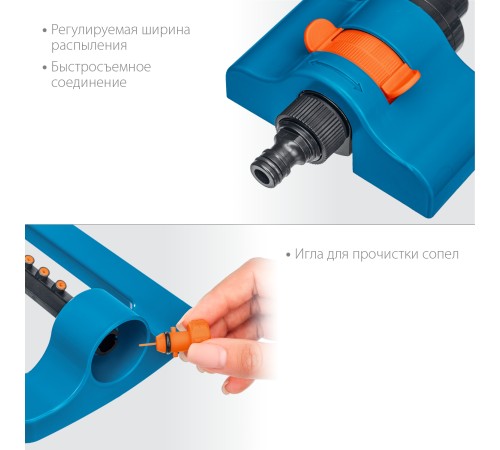 • Регулируемая ширина распыления

• Быстросъемное соединение

• Игла для прочистки сопел