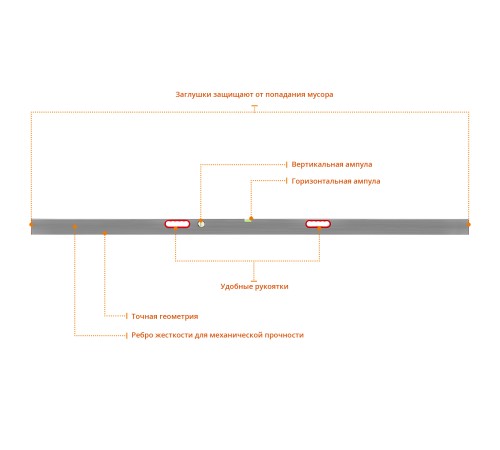 Заглушки защищают от попадания мусора

Вертикальная ампула

Горизонтальная ампула

Удобные рукоятки

Точная геометрия

Ребро жесткости для механической прочности