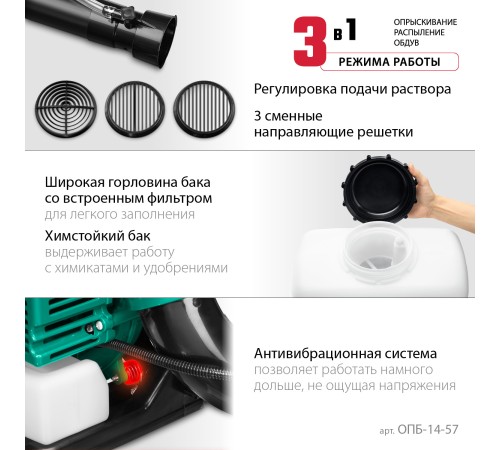 3 в 1
ОПРЫСКИВАНИЕ
РАСПЫЛЕНИЕ
ОБДУВ
РЕЖИМА РАБОТЫ

Регулировка подачи раствора

3 сменные направляющие решетки

Широкая горловина бака со встроенным фильтром
для легкого заполнения

Химстойкий бак
выдерживает работу с химикатами и удобрениями

Антивибрационная система
позволяет работать намного дольше, не ощущая напряжения

арт. ОПБ-14-57