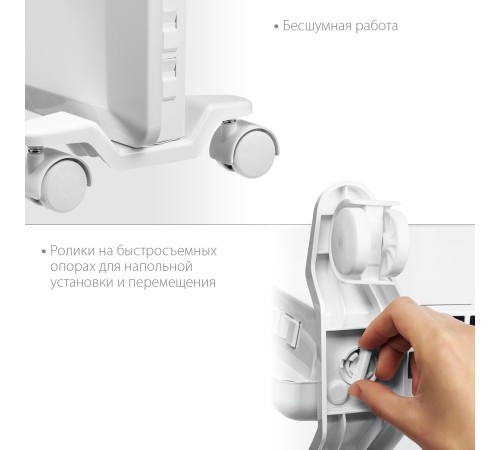 • Бесшумная работа

• Ролики на быстросъемных опорах для напольной установки и перемещения