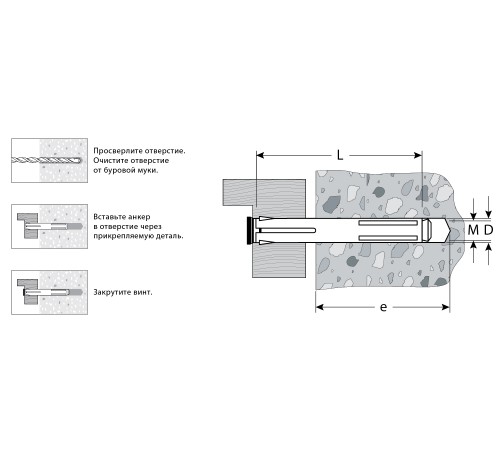 Просверлите отверстие. Очистите отверстие от буровой муки.

Вставьте анкер в отверстие через прикрепляемую деталь.

Закрутите винт.

L

M D

e