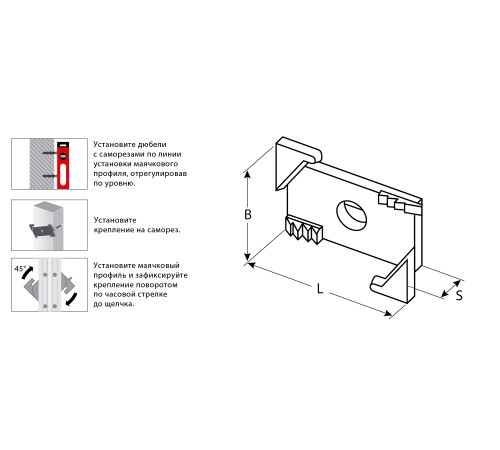 Установите дюбели с саморезами по линии установки маячкового профиля, отрегулировав по уровню.

Установите крепление на саморез.

45°

Установите маячковый профиль и зафиксируйте крепление поворотом по часовой стрелке до щелчка.

B

L

S