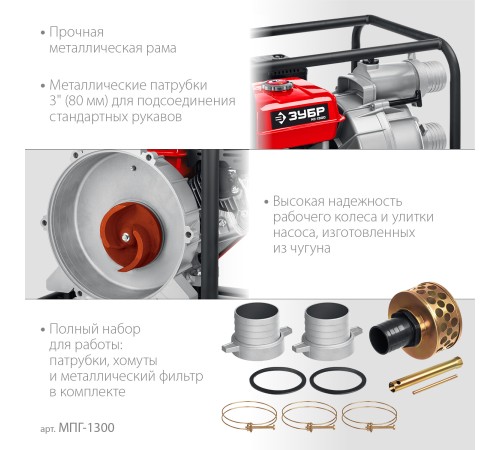 • Прочная металлическая рама

• Металлические патрубки 3" (80 мм) для подсоединения стандартных рукавов

ЗУБР

• Высокая надежность рабочего колеса и улитки насоса, изготовленных из чугуна

• Полный набор для работы: патрубки, хомуты и металлический фильтр в комплекте

арт. МПГ-1300