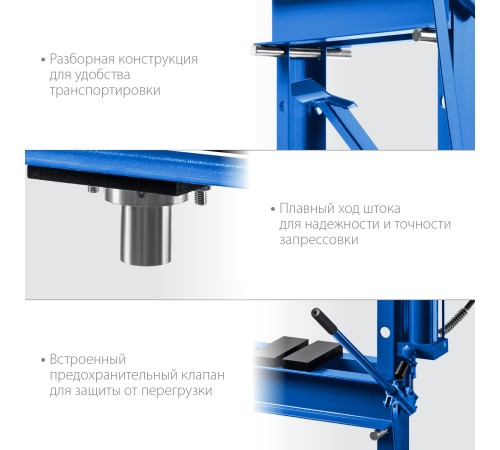 • Разборная конструкция для удобства транспортировки

• Плавный ход штока для надежности и точности запрессовки

• Встроенный предохранительный клапан для защиты от перегрузки