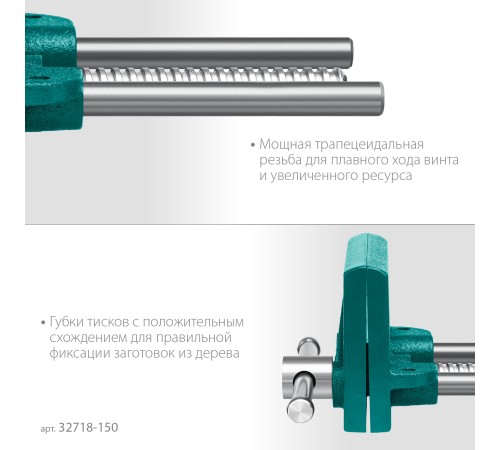 • Мощная трапецеидальная резьба для плавного хода винта и увеличенного ресурса

• Губки тисков с положительным схождением для правильной фиксации заготовок из дерева

арт. 32718-150