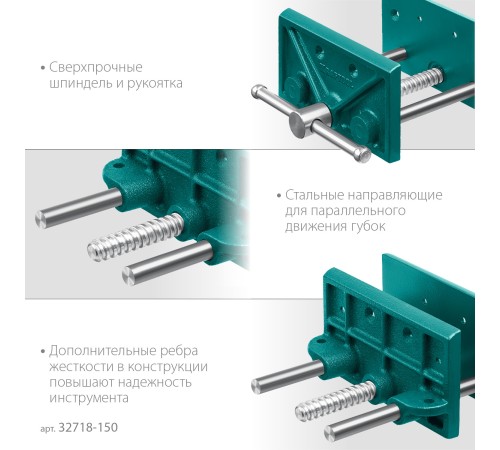 • Сверхпрочные шпиндель и рукоятка

• Стальные направляющие для параллельного движения губок

• Дополнительные ребра жесткости в конструкции повышают надежность инструмента

арт. 32718-150