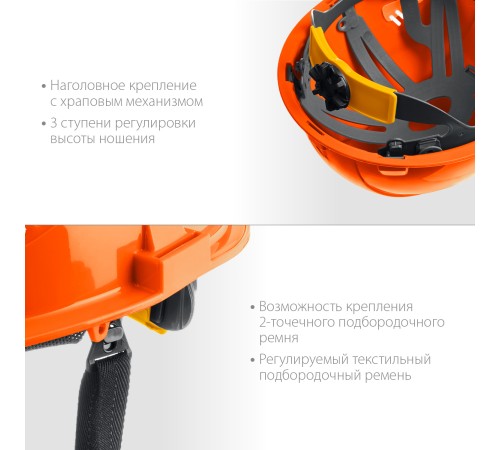 • Наголовное крепление с храповым механизмом
• 3 ступени регулировки высоты ношения

• Возможность крепления 2-точечного подбородочного ремня
• Регулируемый текстильный подбородочный ремень