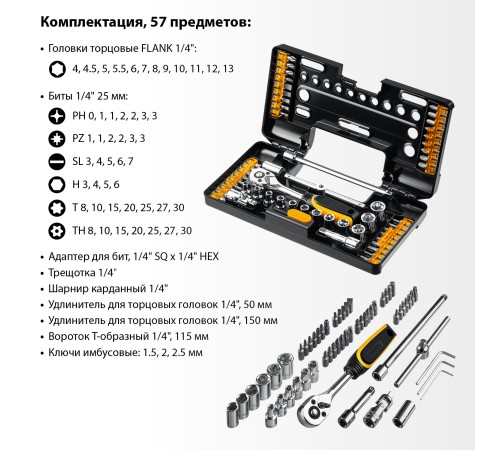 Комплектация, 57 предметов:

• Головки торцовые FLANK 1/4":

4, 4.5, 5, 5.5, 6, 7, 8, 9, 10, 11, 12, 13

• Биты 1/4" 25 мм:

PH 0, 1, 1, 2, 2, 3, 3

PZ 1, 1, 2, 2, 3, 3

SL 3, 4, 5, 6, 7

H 3, 4, 5, 6

T 8, 10, 15, 20, 25, 27, 30

TH 8, 10, 15, 20, 25, 27, 30

• Адаптер для бит, 1/4" SQ x 1/4" HEX
• Трещотка 1/4"
• Шарнир карданный 1/4"
• Удлинитель для торцовых головок 1/4", 50 мм
• Удлинитель для торцовых головок 1/4", 150 мм
• Вороток Т-образный 1/4", 115 мм
• Ключи имбусовые: 1.5, 2, 2.5 мм