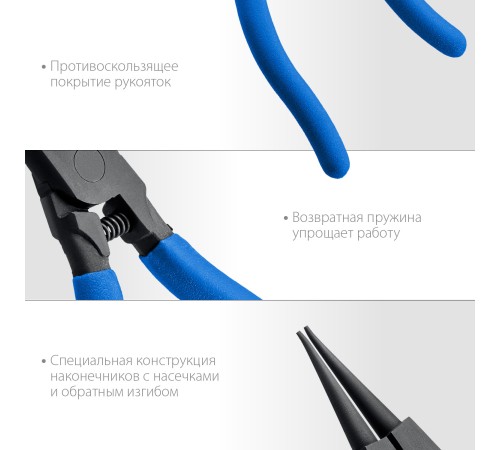 • Противоскользящее покрытие рукояток

• Возвратная пружина упрощает работу

• Специальная конструкция наконечников с насечками и обратным изгибом