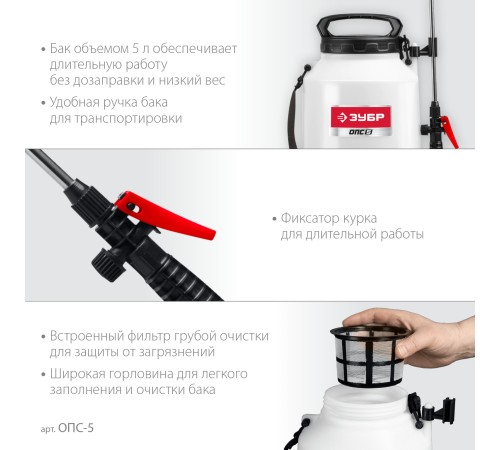 • Бак объемом 5 л обеспечивает длительную работу без дозаправки и низкий вес

• Удобная ручка бака для транспортировки

ЗУБР

ОПС 5

• Фиксатор курка для длительной работы

• Встроенный фильтр грубой очистки для защиты от загрязнений

• Широкая горловина для легкого заполнения и очистки бака

арт. ОПС-5