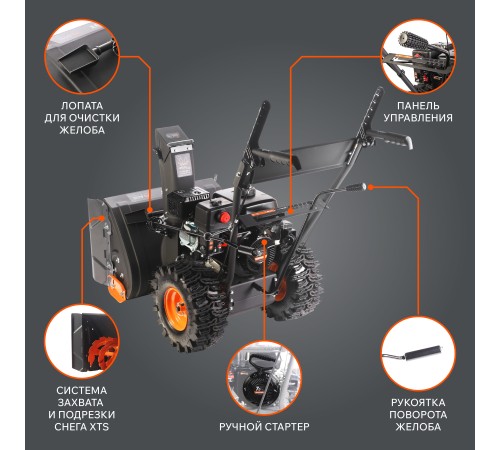 ЛОПАТА
ДЛЯ ОЧИСТКИ
ЖЕЛОБА

ПАНЕЛЬ
УПРАВЛЕНИЯ

СИСТЕМА
ЗАХВАТА
И ПОДРЕЗКИ
СНЕГА XTS

РУЧНОЙ СТАРТЕР

РУКОЯТКА
ПОВОРОТА
ЖЕЛОБА