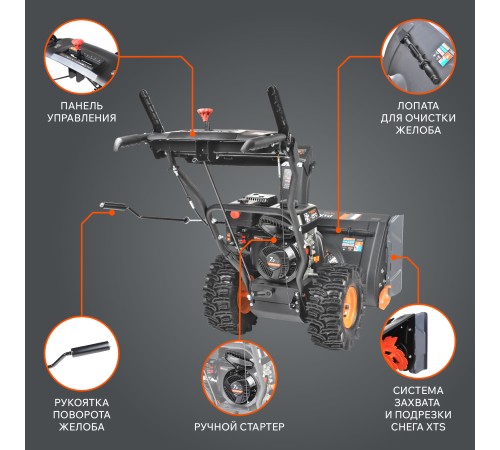 ПАНЕЛЬ УПРАВЛЕНИЯ

ЛОПАТА ДЛЯ ОЧИСТКИ ЖЕЛОБА

РУКОЯТКА ПОВОРОТА ЖЕЛОБА

РУЧНОЙ СТАРТЕР

СИСТЕМА ЗАХВАТА И ПОДРЕЗКИ СНЕГА XTS