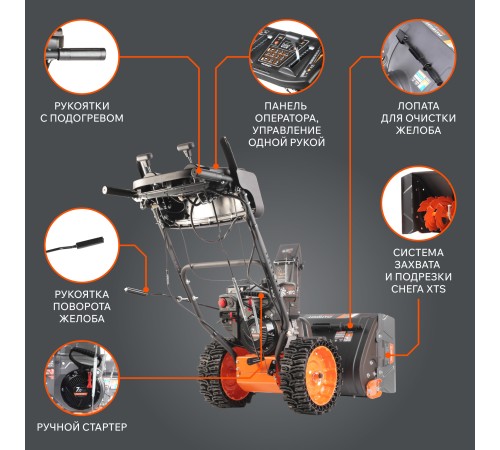 РУКОЯТКИ С ПОДОГРЕВОМ

ПАНЕЛЬ ОПЕРАТОРА, УПРАВЛЕНИЕ ОДНОЙ РУКОЙ

ЛОПАТА ДЛЯ ОЧИСТКИ ЖЕЛОБА

СИСТЕМА ЗАХВАТА И ПОДРЕЗКИ СНЕГА XTS

РУКОЯТКА ПОВОРОТА ЖЕЛОБА

РУЧНОЙ СТАРТЕР