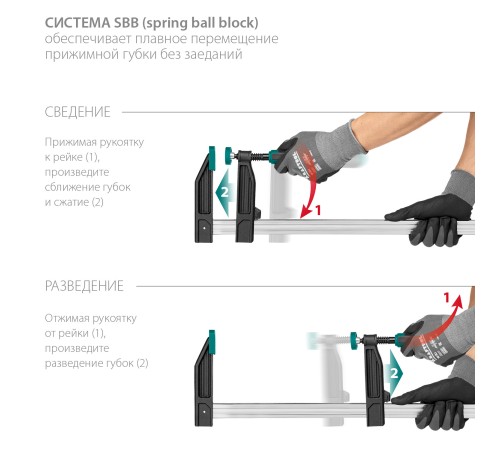 СИСТЕМА SBB (spring ball block)
обеспечивает плавное перемещение прижимной губки без заеданий

СВЕДЕНИЕ

Прижимая рукоятку к рейке (1), произведите сближение губок и сжатие (2)

2

1

KRAFTOOL

РАЗВЕДЕНИЕ

Отжимая рукоятку от рейки (1), произведите разведение губок (2)

1

2

KRAFTOOL