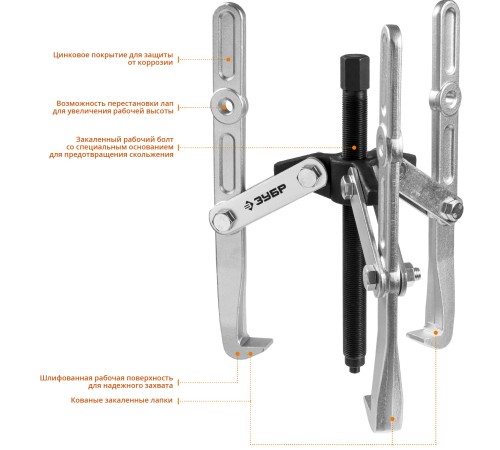 Цинковое покрытие для защиты от коррозии

Возможность перестановки лап для увеличения рабочей высоты

Закаленный рабочий болт со специальным основанием для предотвращения скольжения

ЗУБР

Шлифованная рабочая поверхность для надежного захвата

Кованые закаленные лапки