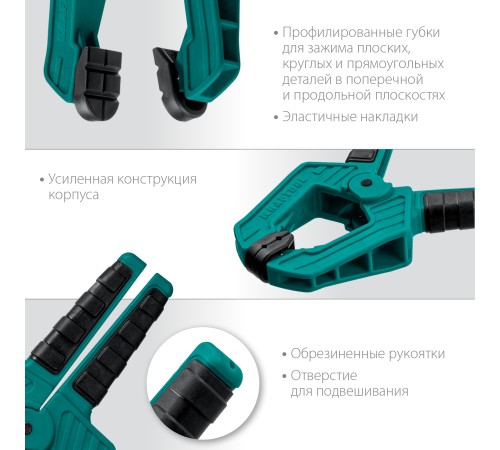 • Профилированные губки для зажима плоских, круглых и прямоугольных деталей в поперечной и продольной плоскостях

• Эластичные накладки

• Усиленная конструкция корпуса

KRAFTOOL

• Обрезиненные рукоятки

• Отверстие для подвешивания