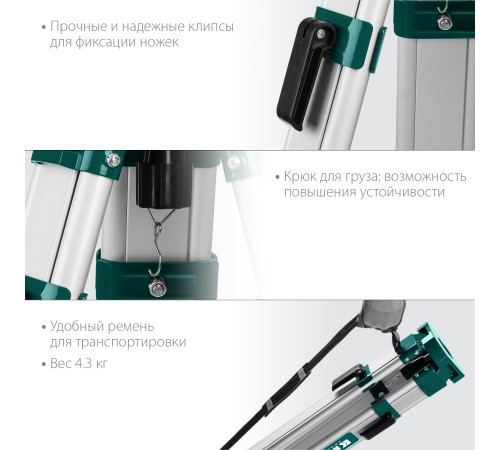 • Прочные и надежные клипсы для фиксации ножек

• Крюк для груза: возможность повышения устойчивости

• Удобный ремень для транспортировки

• Вес 4.3 кг