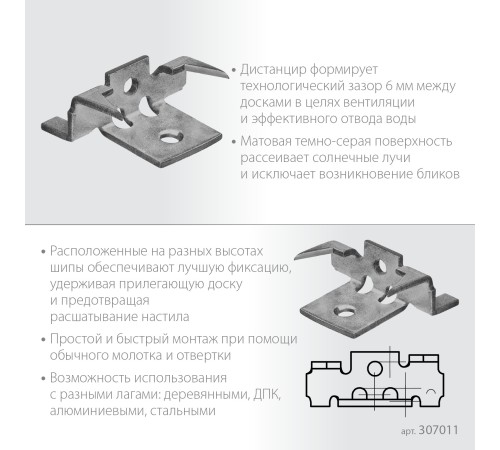 • Дистанцир формирует технологический зазор 6 мм между досками в целях вентиляции и эффективного отвода воды

• Матовая темно-серая поверхность рассеивает солнечные лучи и исключает возникновение бликов

• Расположенные на разных высотах шипы обеспечивают лучшую фиксацию, удерживая прилегающую доску и предотвращая расшатывание настила

• Простой и быстрый монтаж при помощи обычного молотка и отвертки

• Возможность использования с разными лагами: деревянными, ДПК, алюминиевыми, стальными

арт. 307011