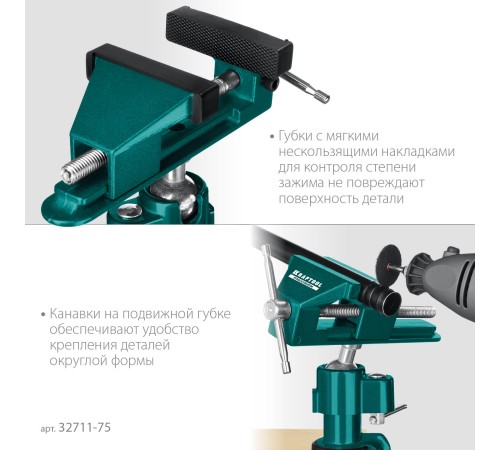 • Губки с мягкими нескользящими накладками для контроля степени зажима не повреждают поверхность детали

KRAFTOOL

• Канавки на подвижной губке обеспечивают удобство крепления деталей округлой формы

арт. 32711-75