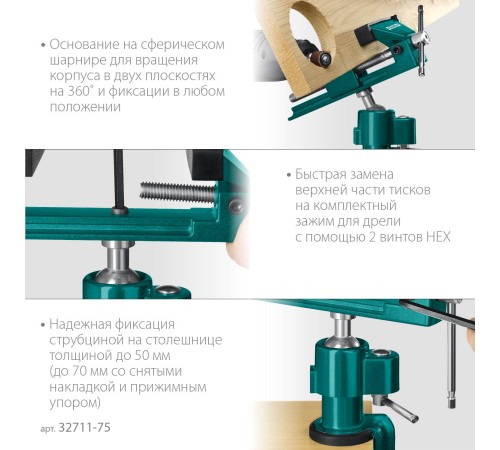 • Основание на сферическом шарнире для вращения корпуса в двух плоскостях на 360° и фиксации в любом положении

• Быстрая замена верхней части тисков на комплектный зажим для дрели с помощью 2 винтов HEX

• Надежная фиксация струбциной на столешнице толщиной до 50 мм (до 70 мм со снятыми накладкой и прижимным упором)

арт. 32711-75