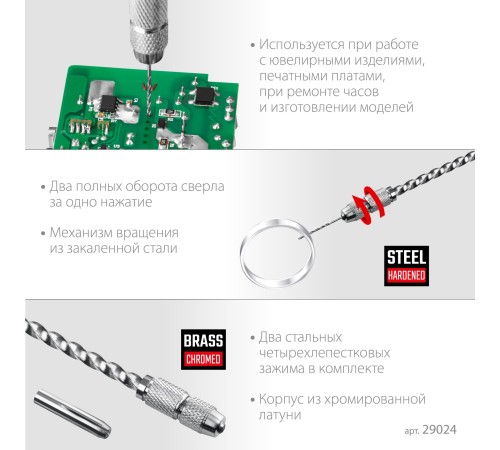 • Используется при работе с ювелирными изделиями, печатными платами, при ремонте часов и изготовлении моделей

• Два полных оборота сверла за одно нажатие

• Механизм вращения из закаленной стали

STEEL
HARDENED

BRASS
CHROMED

• Два стальных четырехлепестковых зажима в комплекте

• Корпус из хромированной латуни

арт. 29024