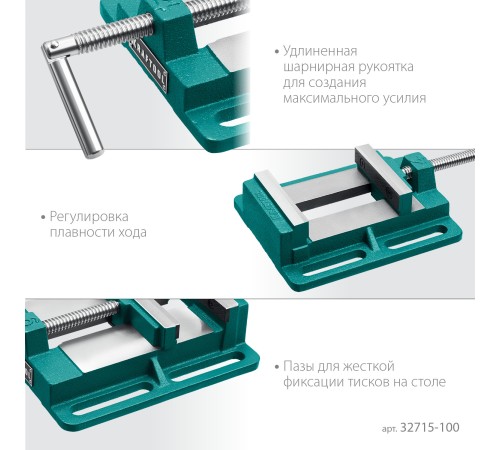 KRAFTOOL

• Удлиненная шарнирная рукоятка для создания максимального усилия

• Регулировка плавности хода

• Пазы для жесткой фиксации тисков на столе

арт. 32715-100