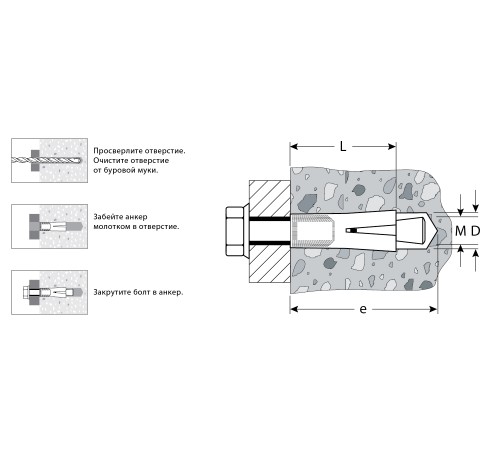 Просверлите отверстие. Очистите отверстие от буровой муки.

Забейте анкер молотком в отверстие.

Закрутите болт в анкер.

L

M D

e