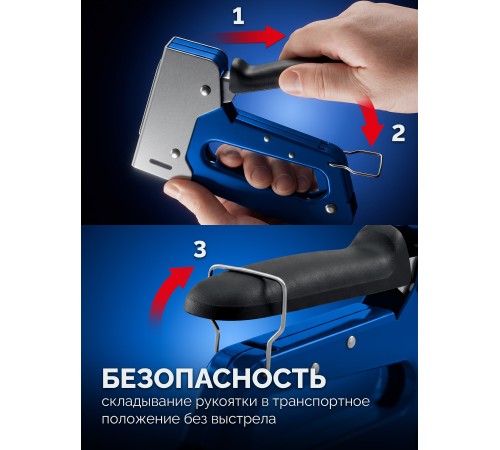 1

2

3

БЕЗОПАСНОСТЬ

складывание рукоятки в транспортное положение без выстрела