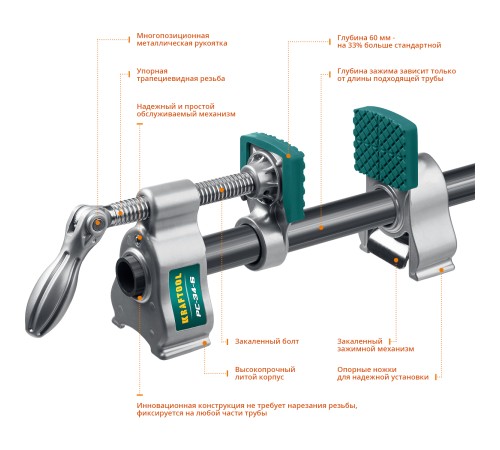 Многопозиционная металлическая рукоятка

Упорная трапециевидная резьба

Надежный и простой обслуживаемый механизм

Глубина 60 мм - на 33% больше стандартной

Глубина зажима зависит только от длины подходящей трубы

KRAFTOOL
PC-34-6

Закаленный болт

Высокопрочный литой корпус

Закаленный зажимной механизм

Опорные ножки для надежной установки

Инновационная конструкция не требует нарезания резьбы, фиксируется на любой части трубы