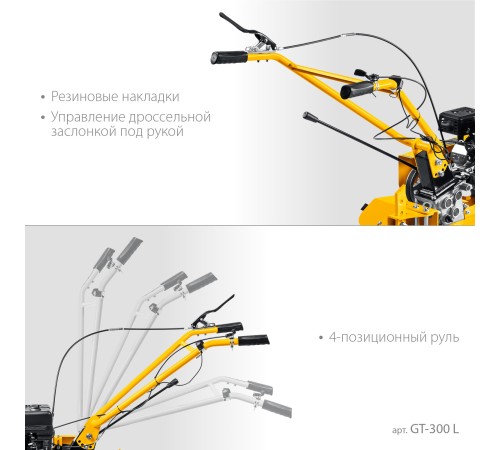 • Резиновые накладки
• Управление дроссельной заслонкой под рукой

• 4-позиционный руль

арт. GT-300 L