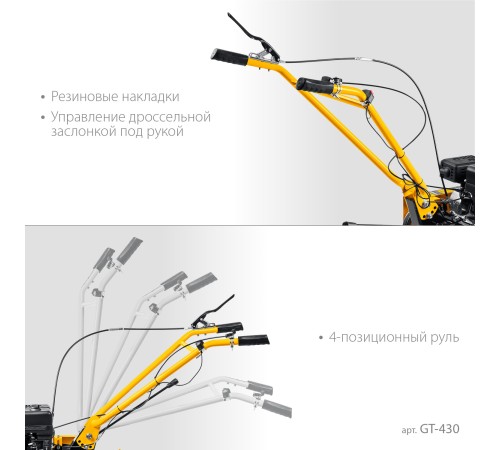 • Резиновые накладки
• Управление дроссельной заслонкой под рукой

• 4-позиционный руль

арт. GT-430