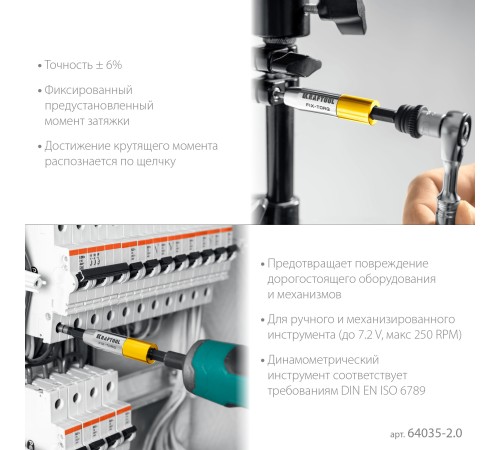 • Точность ± 6%

• Фиксированный предустановленный момент затяжки

• Достижение крутящего момента распознается по щелчку

KRAFTOOL
FIX-TORQ

KRAFTOOL

• Предотвращает повреждение дорогостоящего оборудования и механизмов

• Для ручного и механизированного инструмента (до 7.2 V, макс 250 RPM)

• Динамометрический инструмент соответствует требованиям DIN EN ISO 6789

арт. 64035-2.0