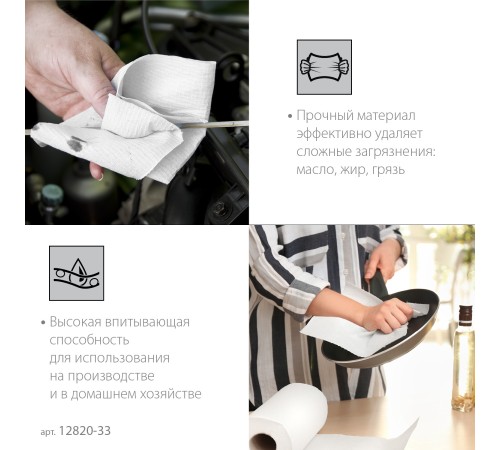 • Прочный материал эффективно удаляет сложные загрязнения: масло, жир, грязь

• Высокая впитывающая способность для использования на производстве и в домашнем хозяйстве

арт. 12820-33