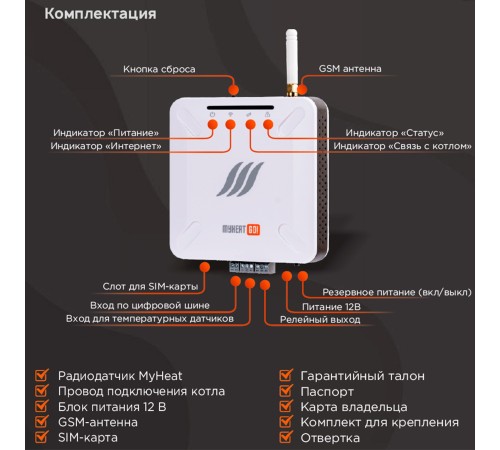 Комплектация

Кнопка сброса

GSM антенна

Индикатор «Питание»

Индикатор «Интернет»

Индикатор «Статус»

Индикатор «Связь с котлом»

MYHEAT GO!

Слот для SIM-карты

Вход по цифровой шине

Вход для температурных датчиков

Резервное питание (вкл/выкл)

Питание 12В

Релейный выход

Радиодатчик MyHeat
Провод подключения котла
Блок питания 12 В
GSM-антенна
SIM-карта

Гарантийный талон
Паспорт
Карта владельца
Комплект для крепления
Отвертка