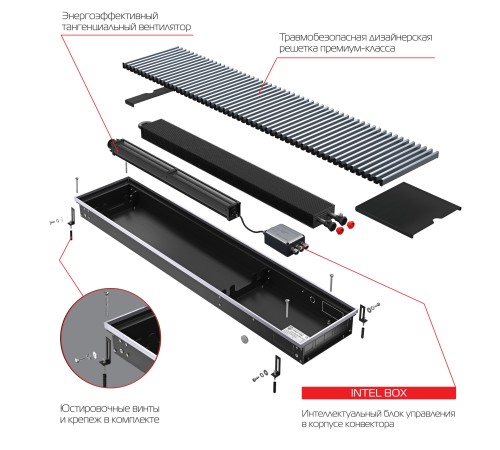 Энергоэффективный тангенциальный вентилятор

Травмобезопасная дизайнерская решетка премиум-класса

Юстировочные винты и крепеж в комплекте

INTEL BOX

Интеллектуальный блок управления в корпусе конвектора